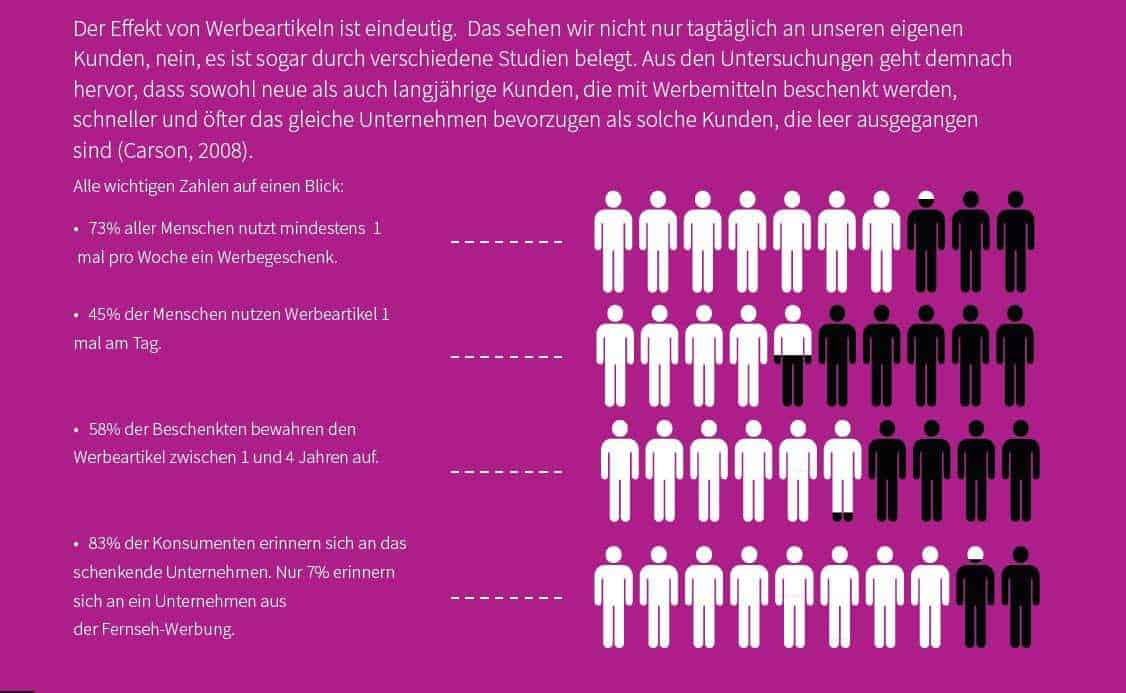 Der Effekt von Werbeartikeln ist eindeutig. Das sehen wir nicht nur tagtäglich an unseren eigenen Kunden, nein, es ist sogar durch verschiedene Studien belegt. Aus den Untersuchungen geht demnach hervor, dass sowohl neue als auch langjährige Kunden, die mit Werbemitteln beschenkt werden, schneller und öfter das gleiche Unternehmen bevorzugen als solche Kunden, die leer ausgegangen sind (Carson, 2008).

Alle wichtigen Zahlen auf einen Blick:

• 73% aller Menschen nutzt mindestens 1 mal pro Woche ein Werbegeschenk.

• 45% der Menschen nutzen Werbeartikel 1 mal am Tag.

• 58% der Beschenkten bewahren den Werbeartikel zwischen 1 und 4 Jahren auf.

• 83% der Konsumenten erinnern sich an das schenkende Unternehmen. Nur 7% erinnern sich an ein Unternehmen aus der Fernseh-Werbung.