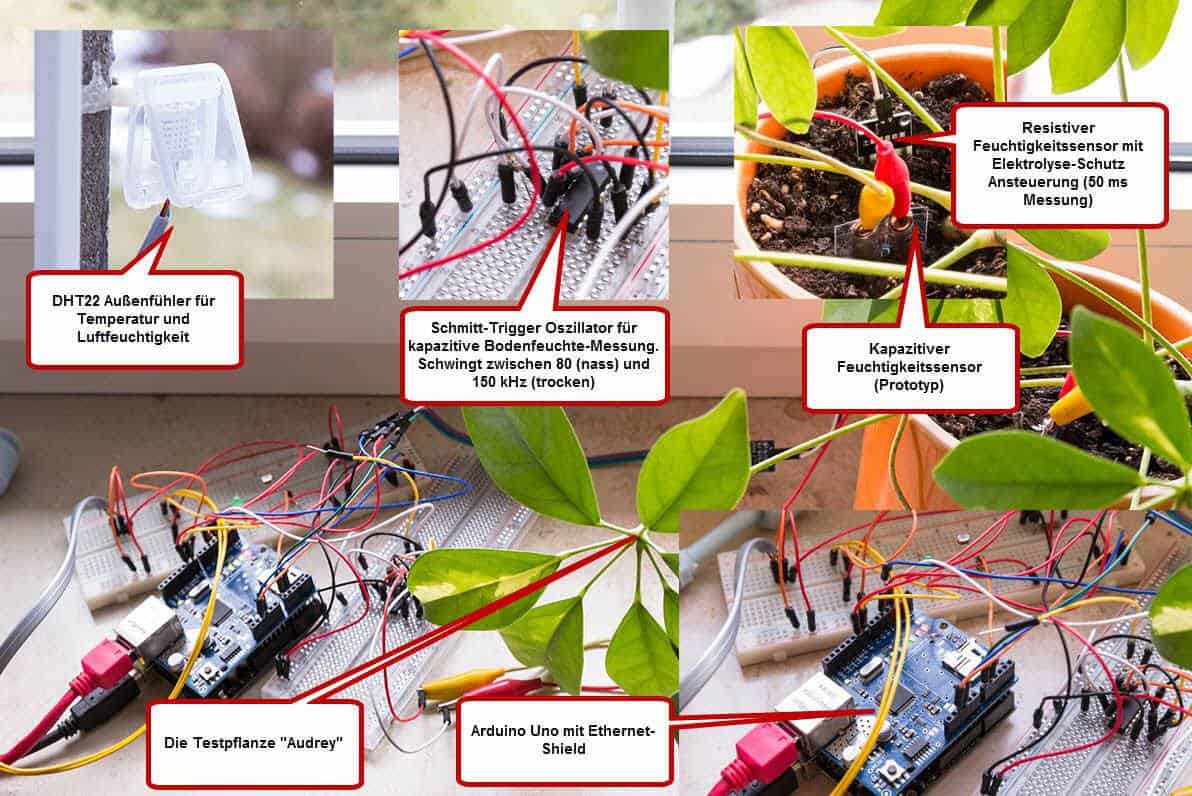 DHT22 Außenfühler für Temperatur und Luftfeuchtigkeit

Schmitt-Trigger Oszillator für kapazitive Bodenfeuchte-Messung. Schwingt zwischen 80 (nass) und 150 kHz (trocken)

Resistiver Feuchtigkeitssensor mit Elektrolyse-Schutz Ansteuerung (50 ms Messung)

Kapazitiver Feuchtigkeitssensor (Prototyp)

Die Testpflanze "Audrey"

Arduino Uno mit Ethernet-Shield